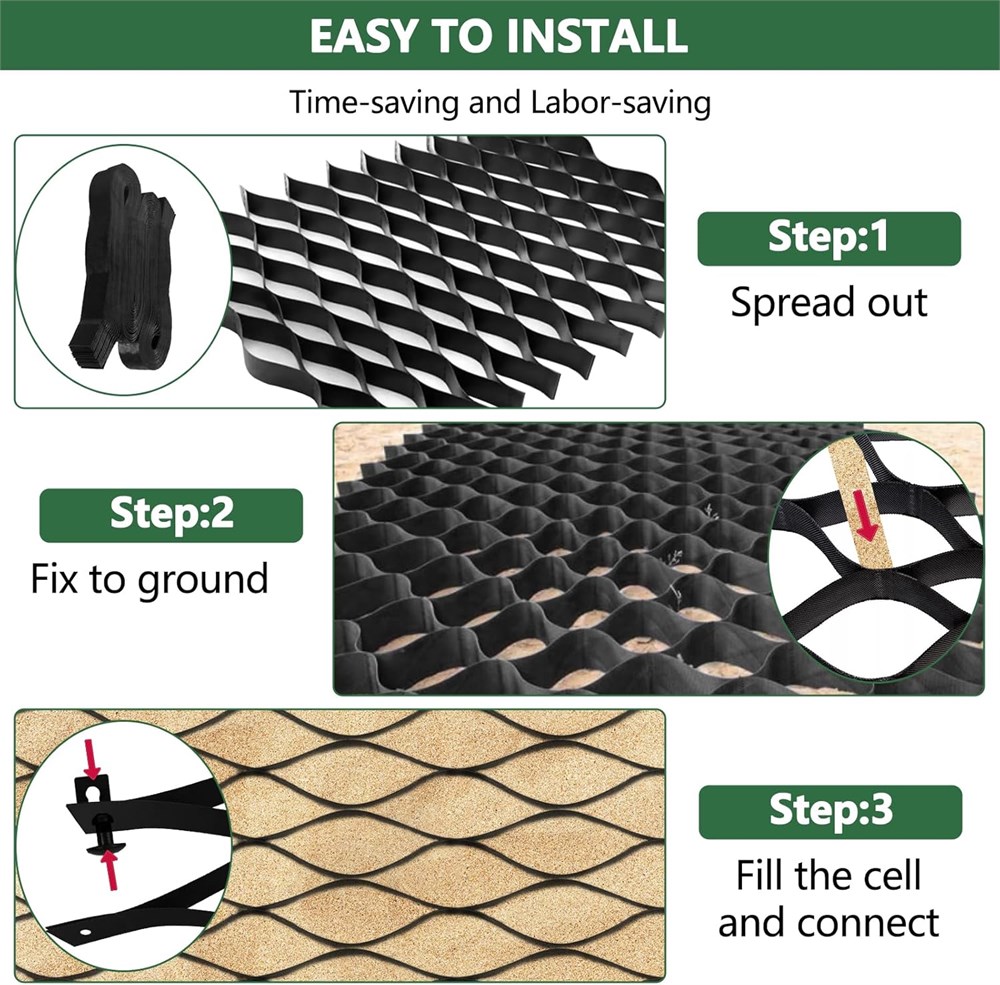 EASY TO INSTALL

Time-saving and Labor-saving

Step:1

Spread out

Step:2

Fix to ground

Step:3

Fill the cell and connect